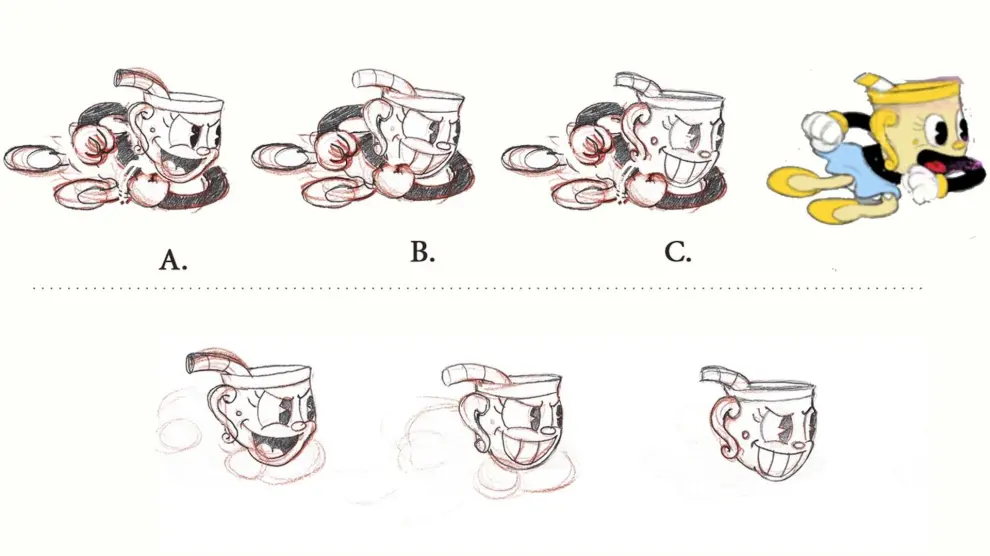 A.

B.

C.