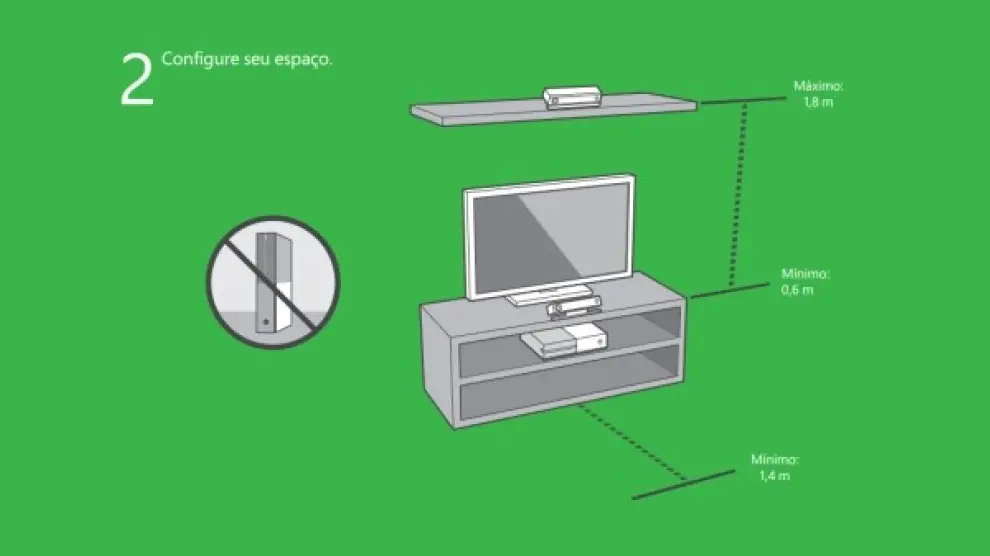 2 Configure seu espaço.

Máximo:
1,8 m

Mínimo:
0,6 m

Mínimo:
1,4 m